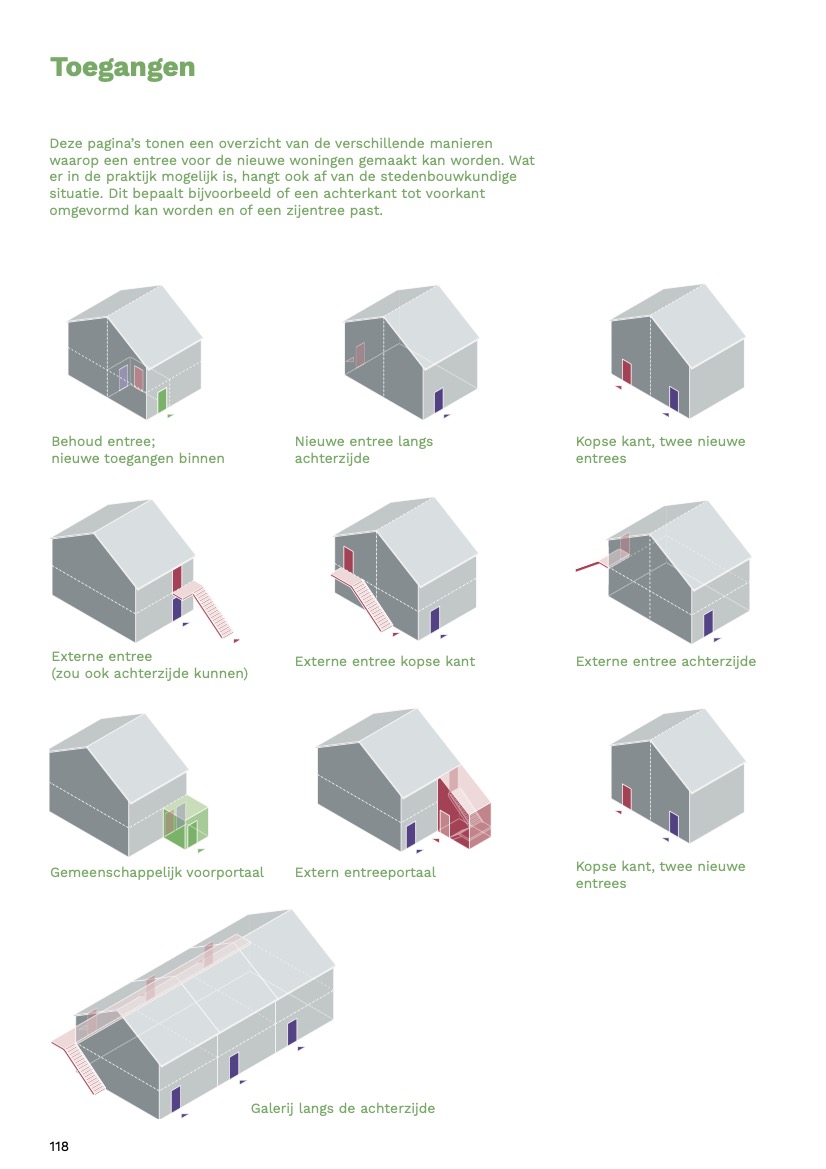 Toegangen

Deze pagina's tonen een overzicht van de verschillende manieren waarop een entree voor de nieuwe woningen gemaakt kan worden. Wat er in de praktijk mogelijk is, hangt ook af van de stedenbouwkundige situatie. Dit bepaalt bijvoorbeeld of een achterkant tot voorkant omgevormd kan worden en of een zijentree past.

Behoud entree;
nieuwe toegangen binnen

Nieuwe entree langs achterzijde

Kopse kant, twee nieuwe entrees

Externe entree
(zou ook achterzijde kunnen)

Externe entree kopse kant

Externe entree achterzijde

Gemeenschappelijk voorportaal

Extern entreeportaal

Kopse kant, twee nieuwe entrees

Galerij langs de achterzijde

118